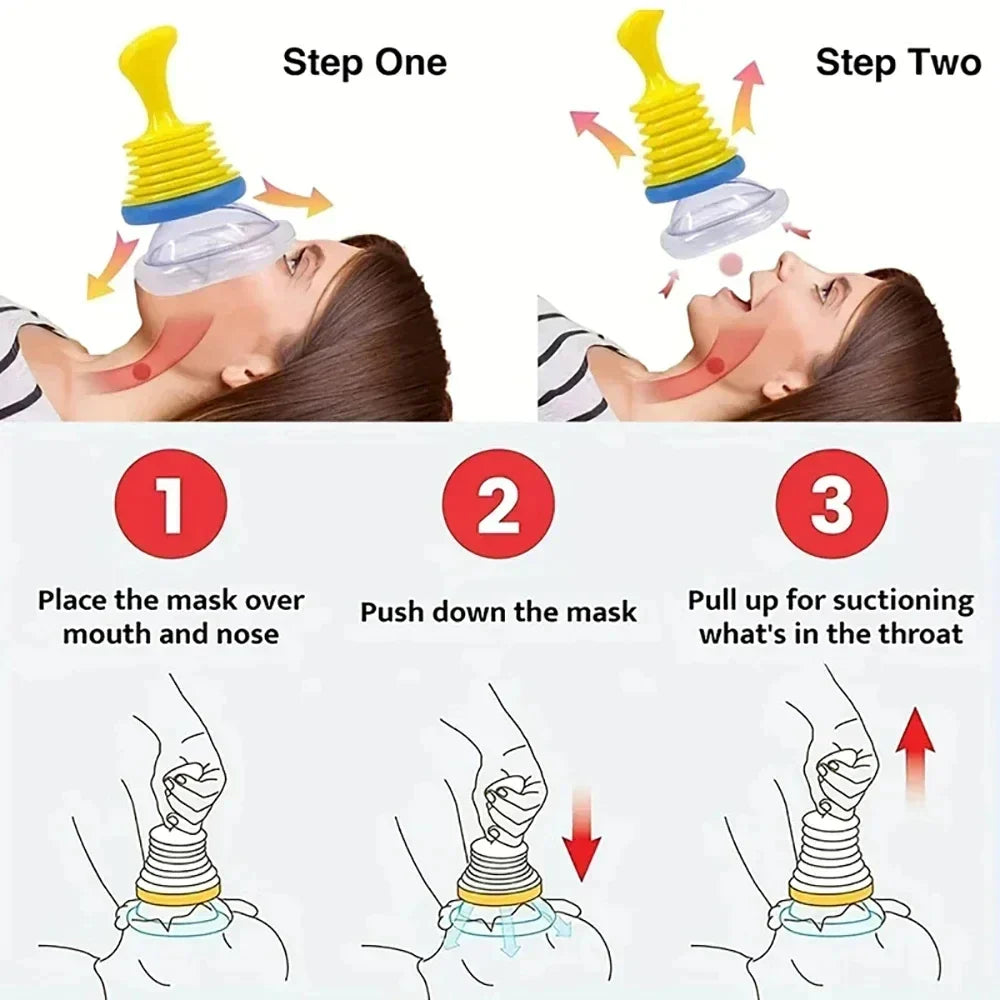 Step One

Step Two

1

Place the mask over mouth and nose

2

Push down the mask

3

Pull up for suctioning what's in the throat